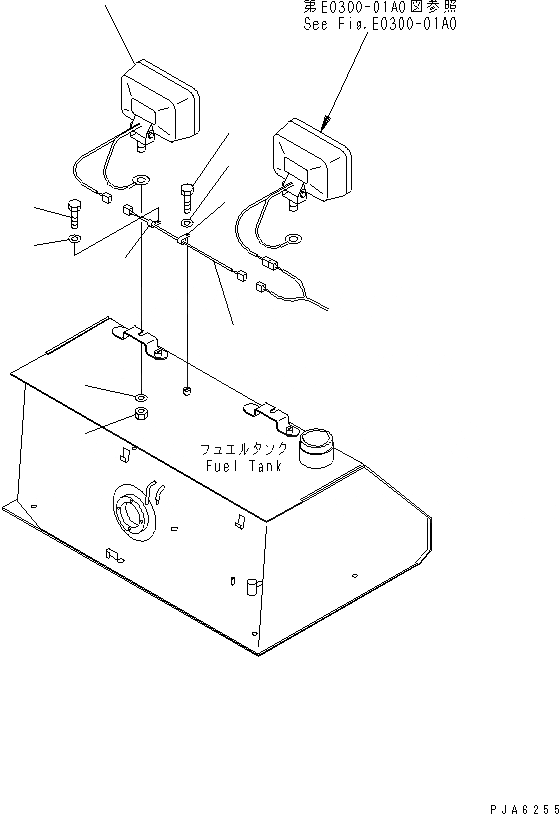 第E0300-01A0図参照
See Fig.E0300-01A0

フュエルタンク
Fuel Tank

PJA6255