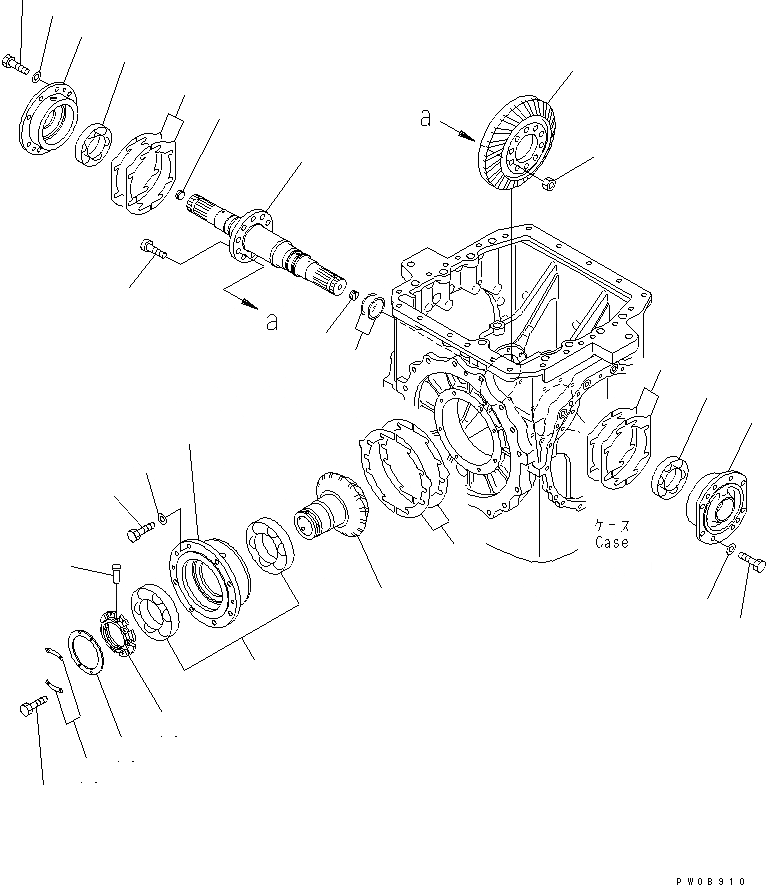 a

a

ケース
Case

PW0B910