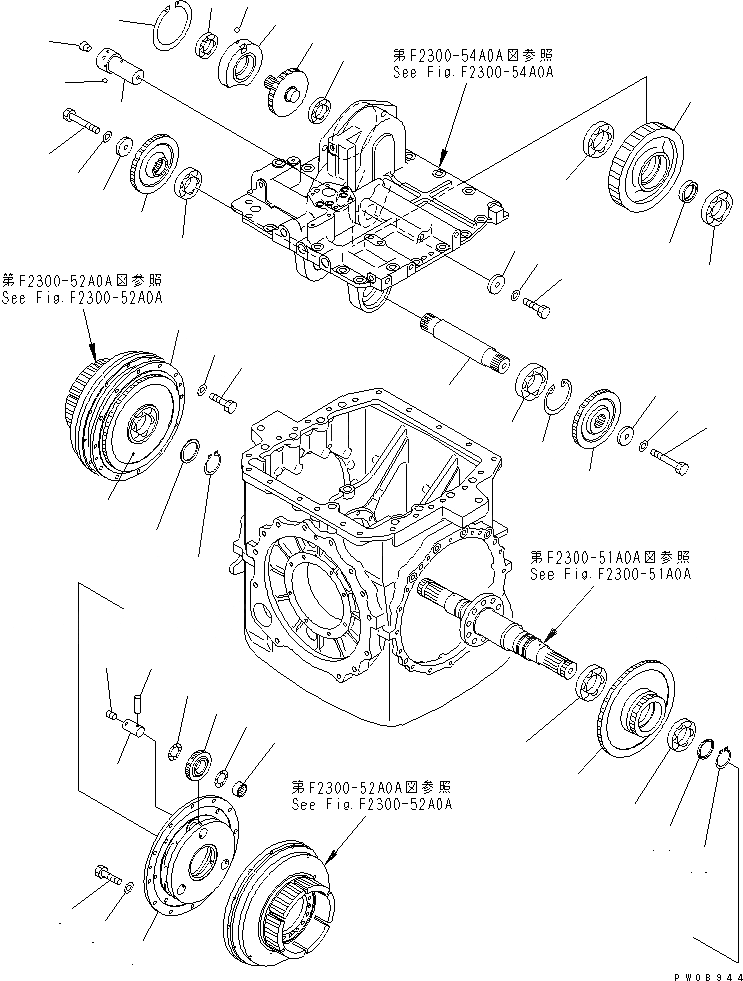 第F2300-54A0A図参照
See Fig.F2300-54A0A

第F2300-52A0A図参照
See Fig.F2300-52A0A

第F2300-51A0A図参照
See Fig.F2300-51A0A

第F2300-52A0A図参照
See Fig.F2300-52A0A

PW08944