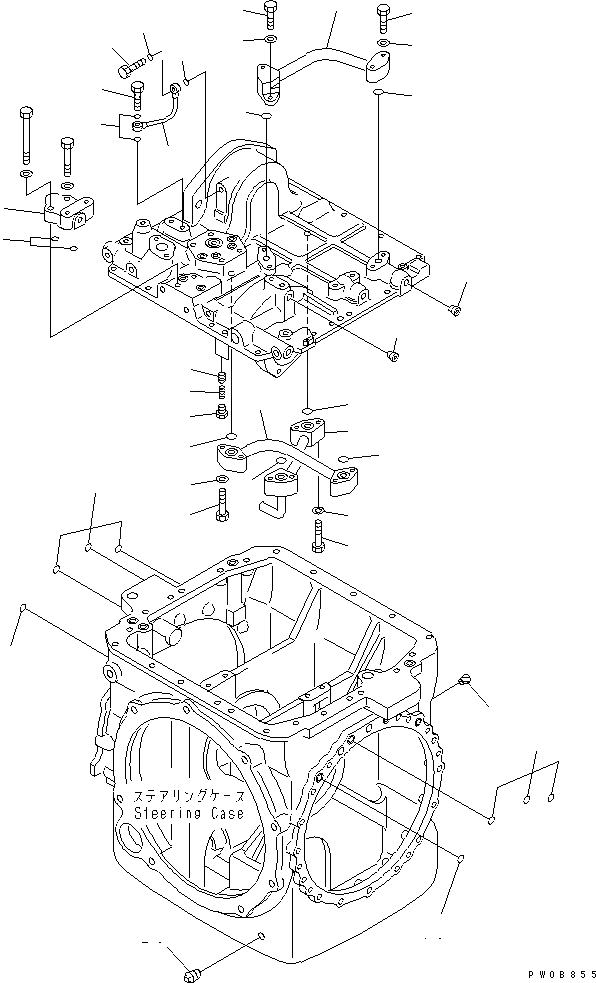 ステアリングケース
Steering Case

PW08855