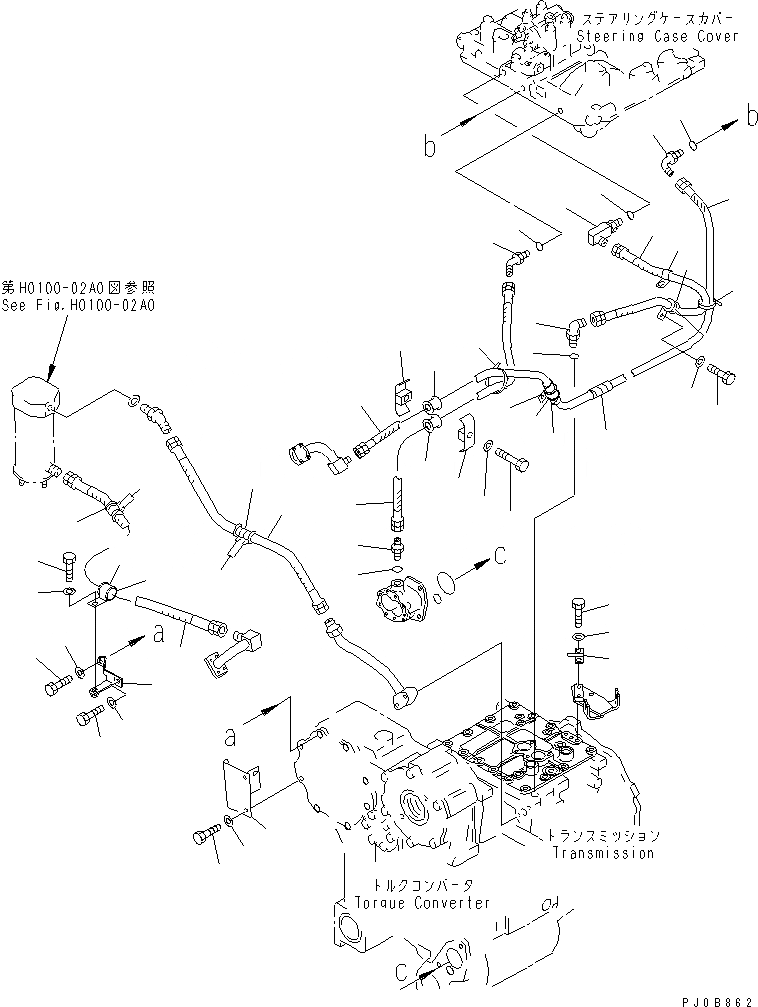 ステアリングケースカバー
Steering Case Cover

b

b

第H0100-02A0図参照
See Fig.H0100-02A0

c

a

a

トランスミッション
Transmission

トルクコンバータ
Torque Converter

c

PJ0B862