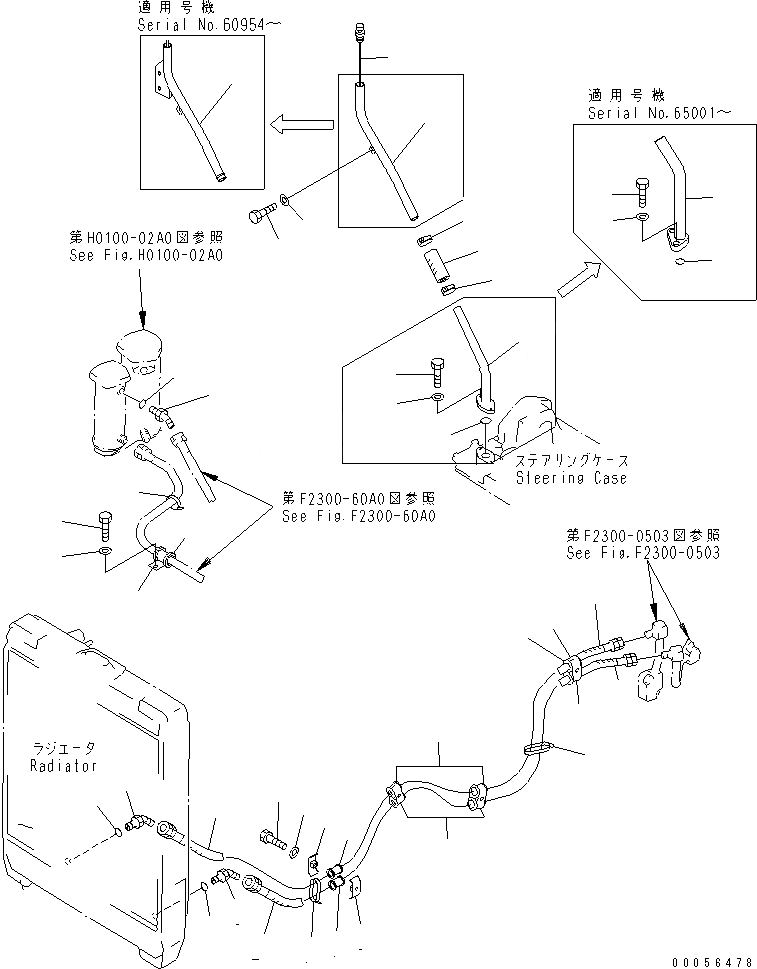 適用号機
Serial No.60954～

適用号機
Serial No.65001～

第H0100-02A0図参照
See Fig.H0100-02A0

ステアリングケース
Steering Case

第F2300-60A0図参照
See Fig.F2300-60A0

第F2300-0503図参照
See Fig.F2300-0503

ラジエータ
Radiator

00056478