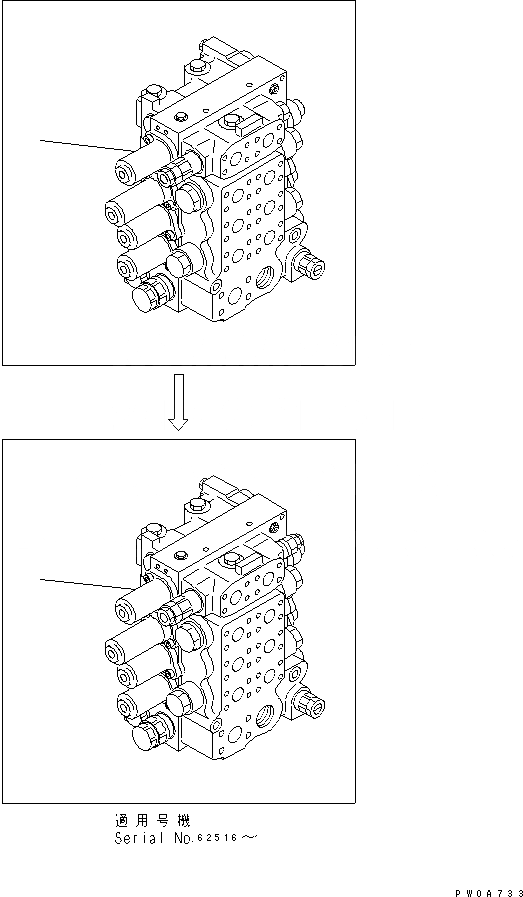 適用号機
Serial No.62516～

PW0A733