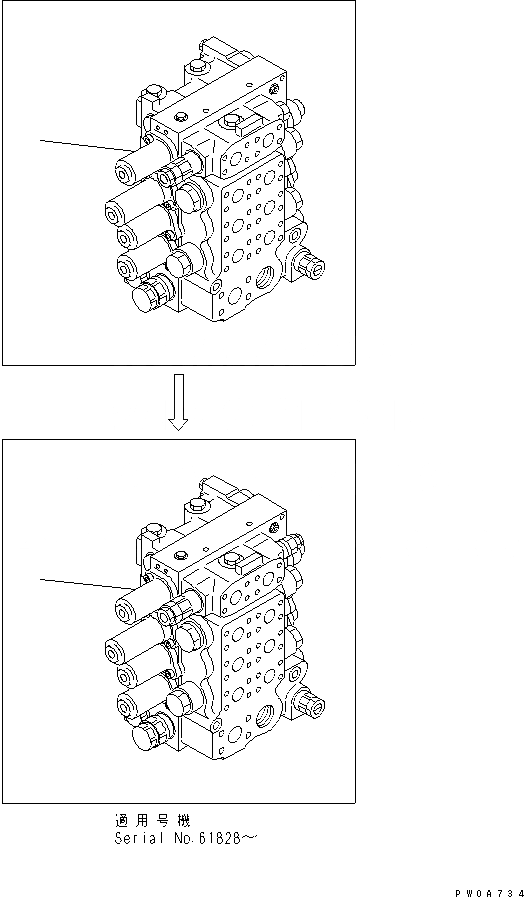 適用号機
Serial No.61828~

PW0A734