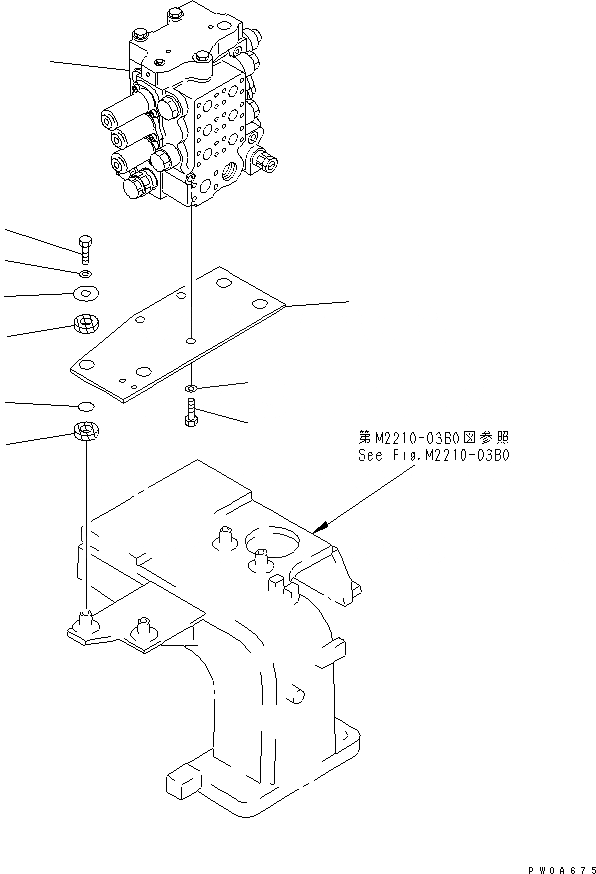 第M2210-03B0図参照
See Fig.M2210-03B0

PW0A675