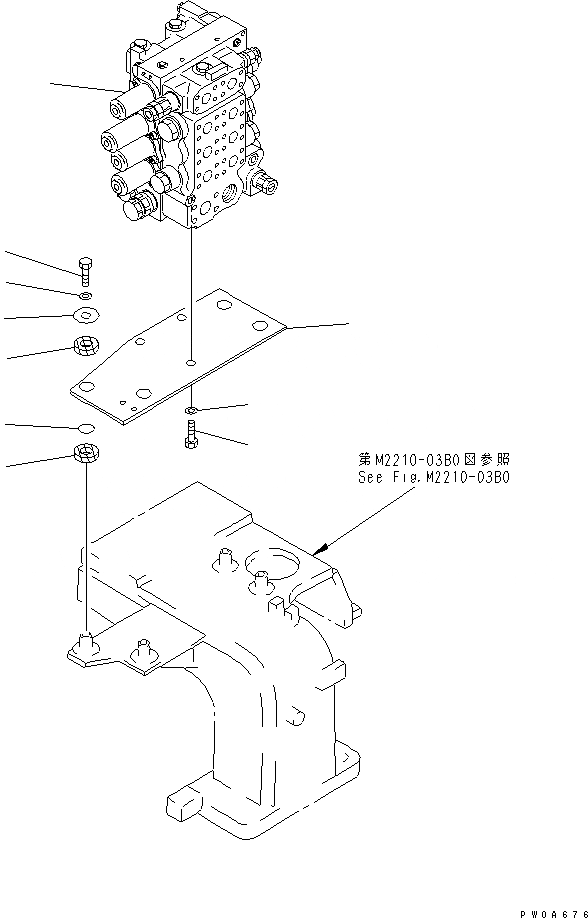 第M2210-03B0図参照
See Fig.M2210-03B0

PW0A676