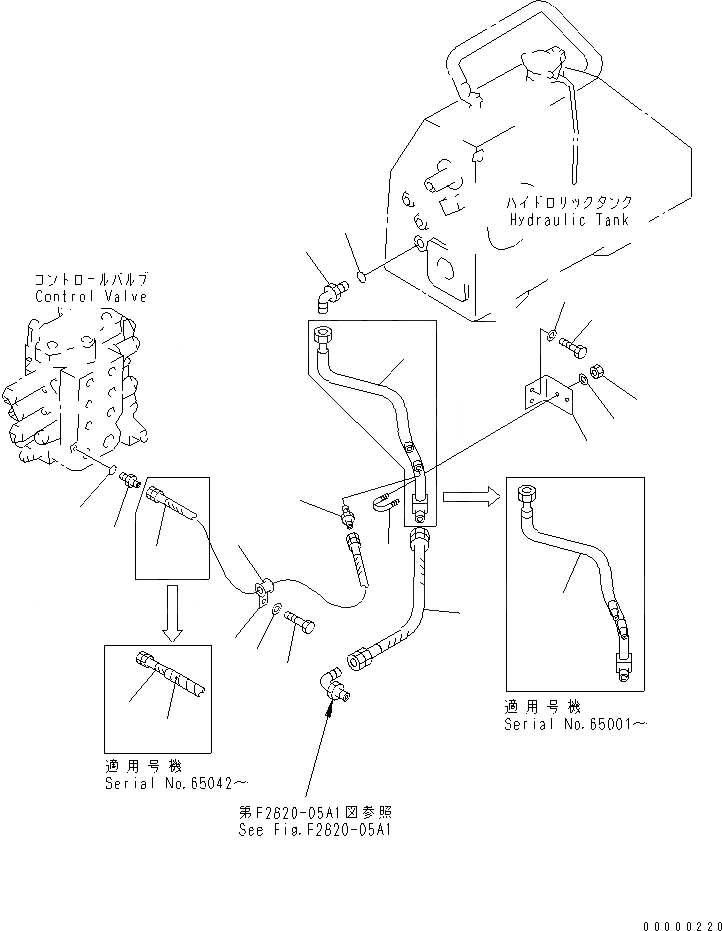 ハイドロリックタンク
Hydraulic Tank

コントロールバルブ
Control Valve

適用号機
Serial No.65001～

適用号機
Serial No.65042～

第F2620-05A1図参照
See Fig.F2620-05A1

00000220