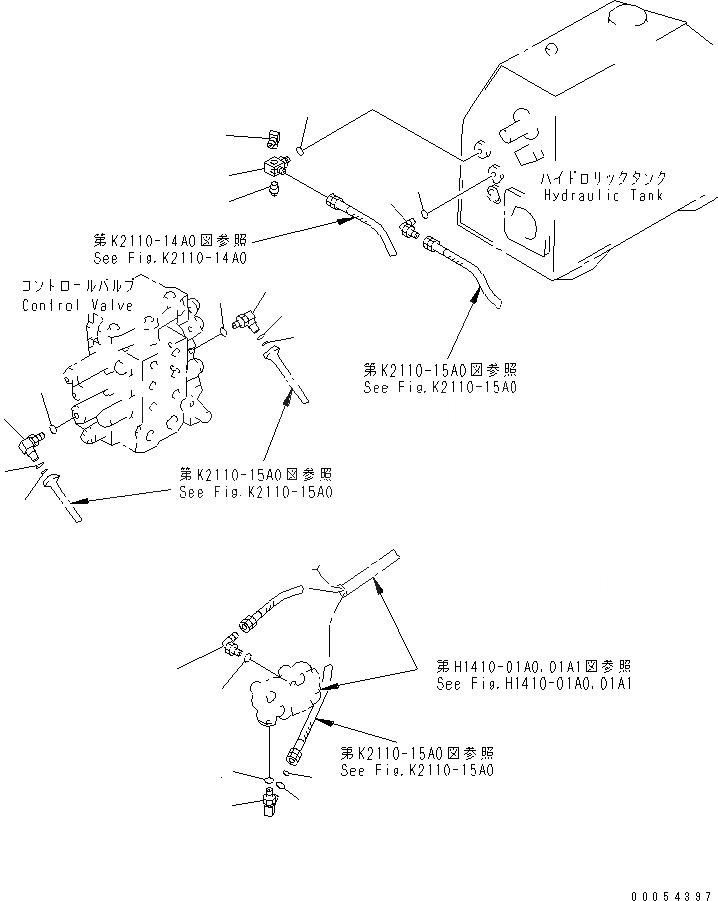 ハイドロリックタンク
Hydraulic Tank

第K2110-14A0図参照
See Fig.K2110-14A0

コントロールバルブ
Control Valve

第K2110-15A0図参照
See Fig.K2110-15A0

第K2110-15A0図参照
See Fig.K2110-15A0

第H1410-01A0,01A1図参照
See Fig.H1410-01A0,01A1

第K2110-15A0図参照
See Fig.K2110-15A0

00054397