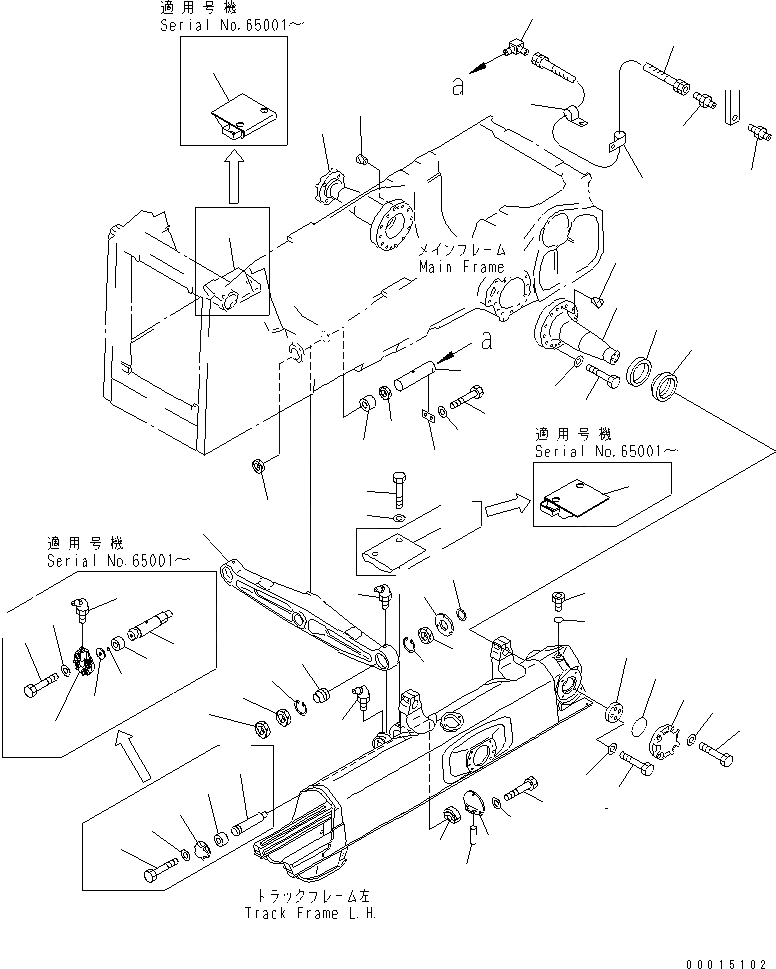 適用号機
Serial No.65001～

a

メインフレーム
Main Frame

a

適用号機
Serial No.65001～

適用号機
Serial No.65001～

トラックフレーム左
Track Frame L.H.

00015102