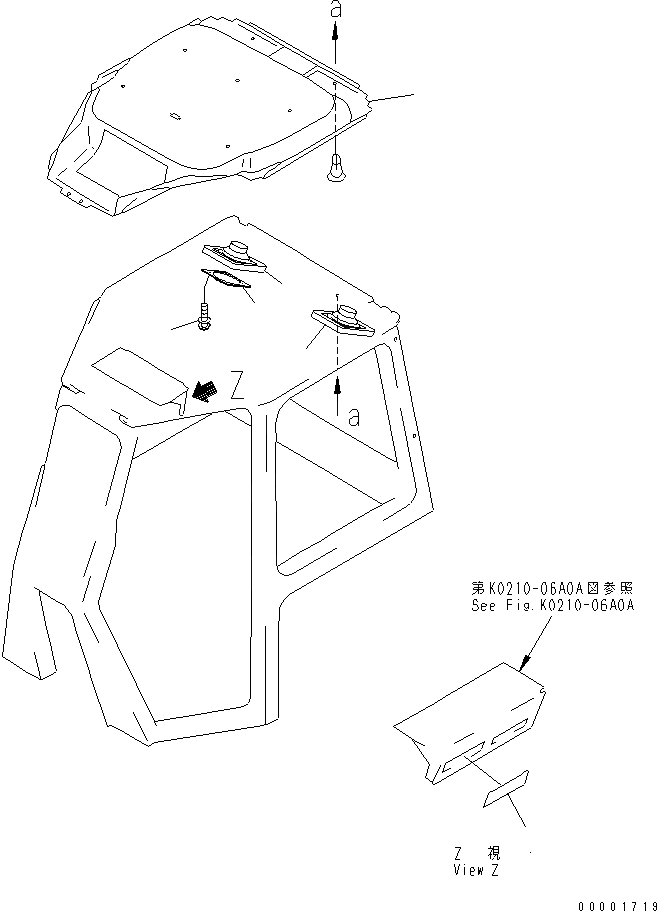 a

Z

a

第K0210-06A0A図参照
See Fig.K0210-06A0A

Z 視
View Z

00001719