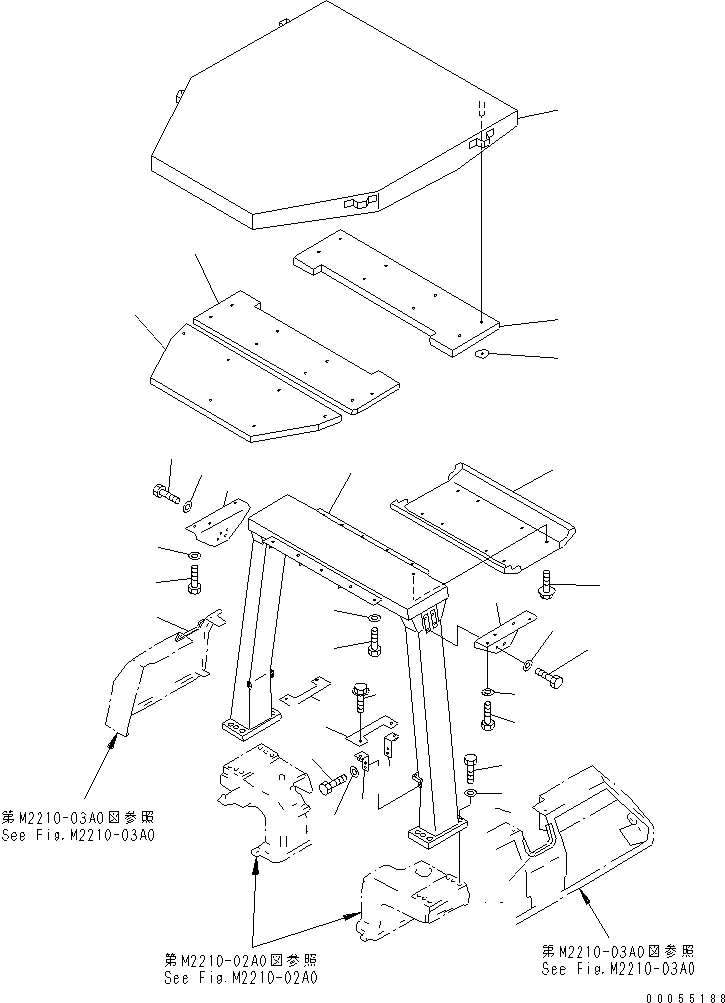 第M2210-03A0図参照
See Fig.M2210-03A0

第M2210-02A0図参照
See Fig.M2210-02A0

第M2210-03A0図参照
See Fig.M2210-03A0

00055188