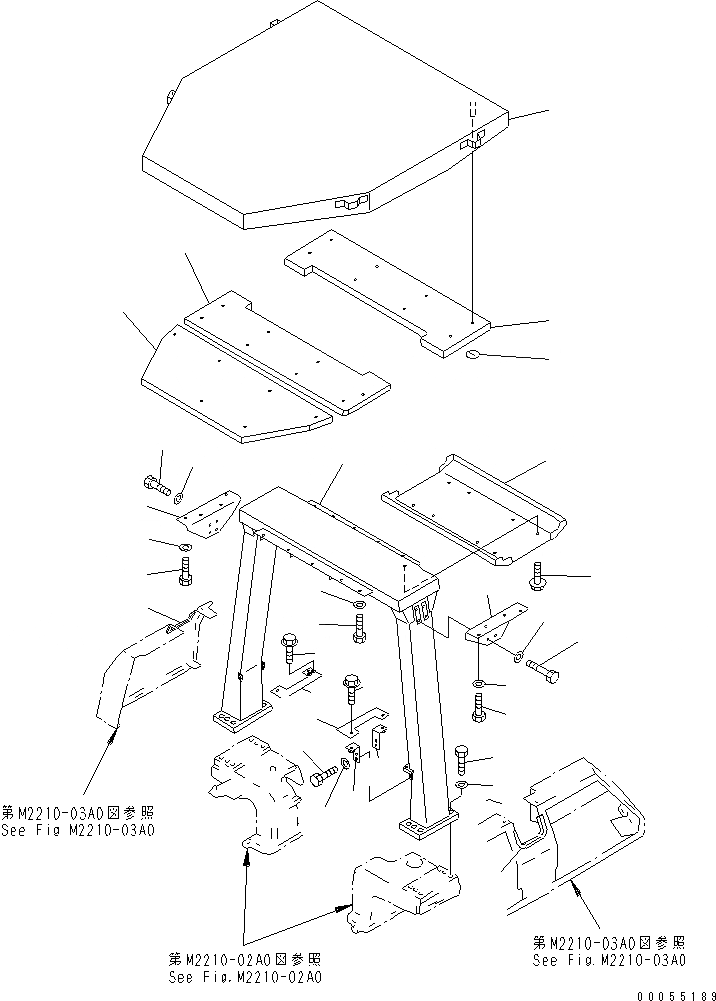 第M2210-03A0図参照
See Fig M2210-03A0

第M2210-02A0図参照
See Fig.M2210-02A0

第M2210-03A0図参照
See Fig.M2210-03A0

00055189