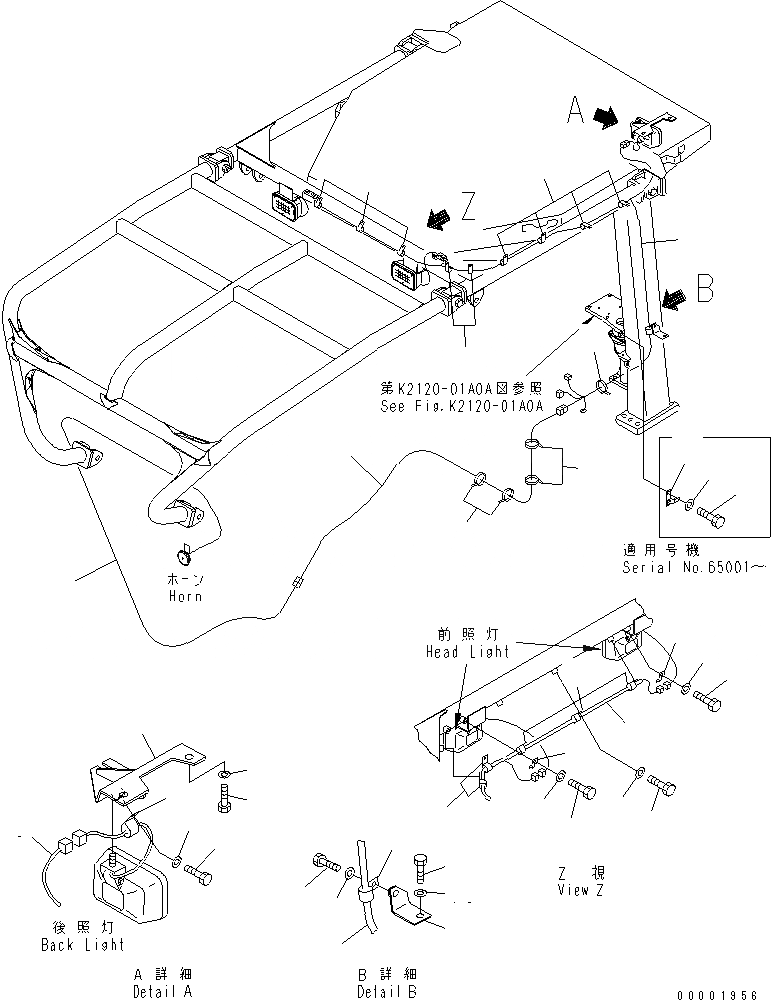 A

Z

B

第K2120-01A0A図参照
See Fig.K2120-01A0A

適用号機
Serial No.65001～

ホーン
Horn

前照灯
Head Light

後照灯
Back Light

Z 視
View Z

A 詳細
Detail A

B 詳細
Detail B

00001956