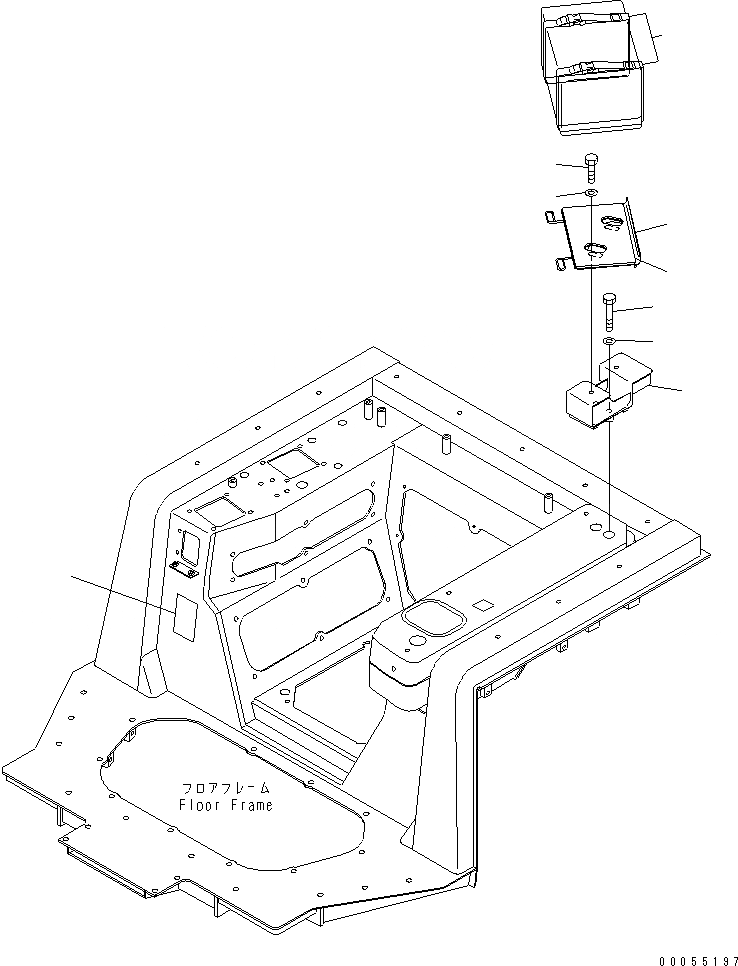 フロアフレーム
Floor Frame

00055197