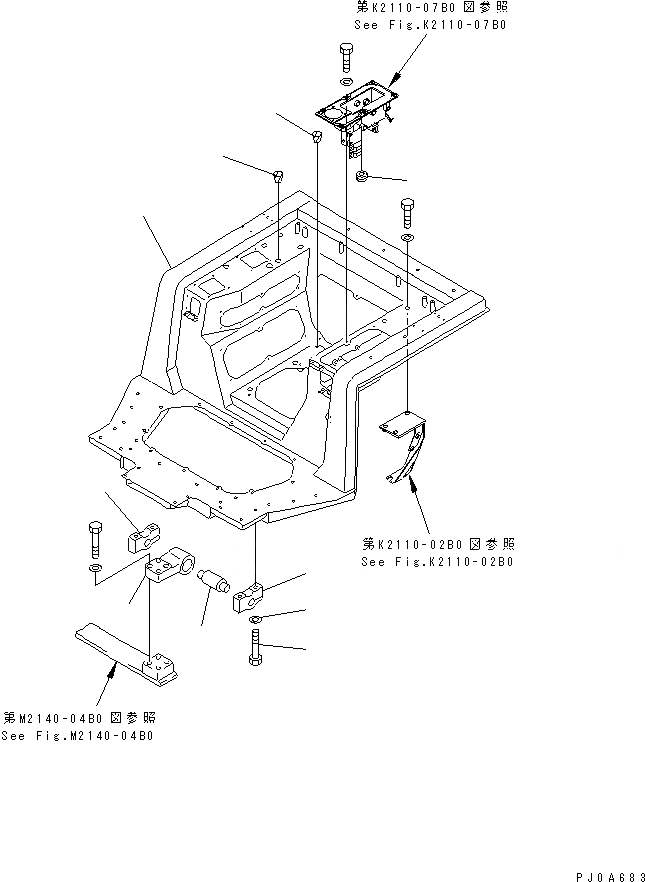 第K2110-07B0 図参照
See Fig.K2110-07B0

第K2110-02B0 図参照
See Fig.K2110-02B0

第M2140-04B0 図参照
See Fig.M2140-04B0

PJ0A683