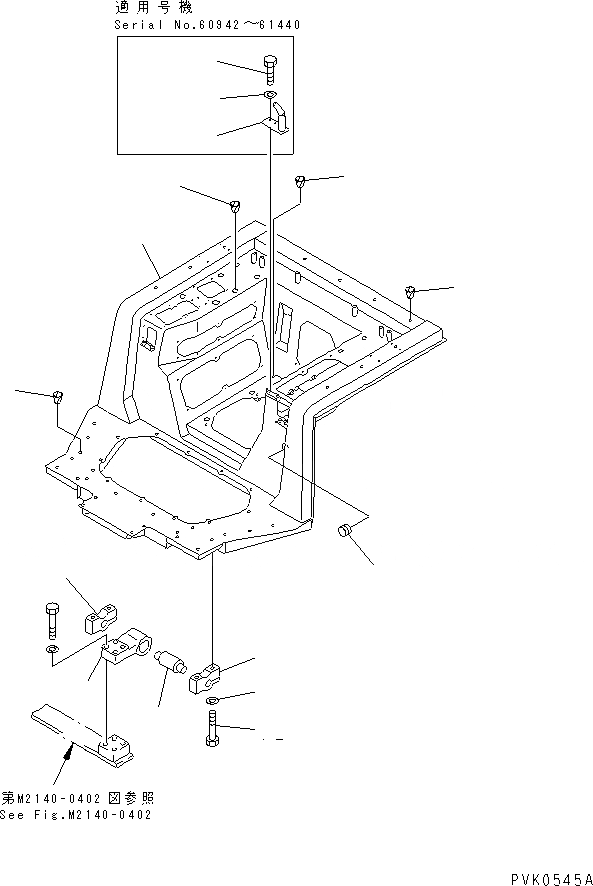 適用号機
Serial No.60942～61440

第M2140-0402 図参照
See Fig.M2140-0402

PVK0545A