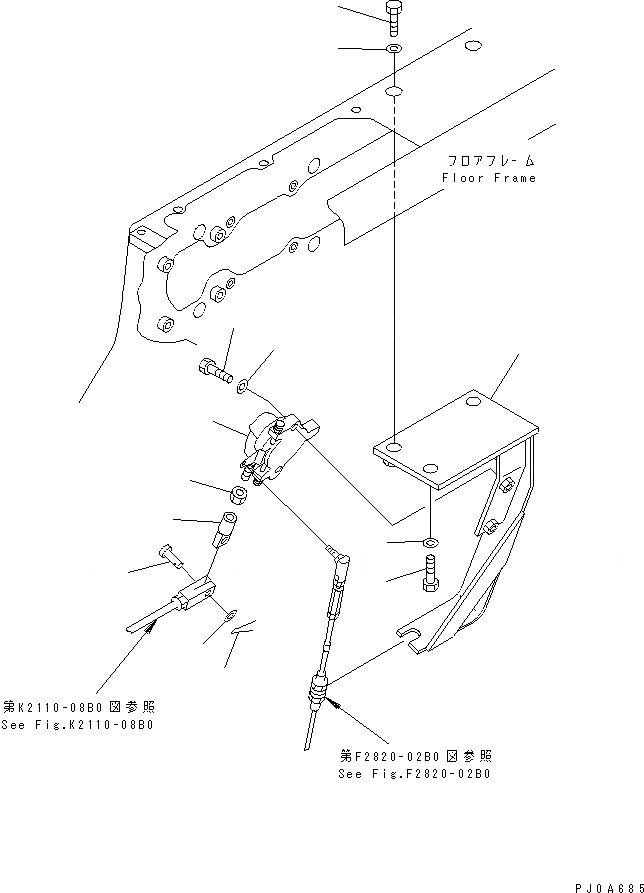 フロアフレーム
Floor Frame

第K2110-08B0図参照
See Fig.K2110-08B0

第F2820-02B0図参照
See Fig.F2820-02B0

PJ0A685