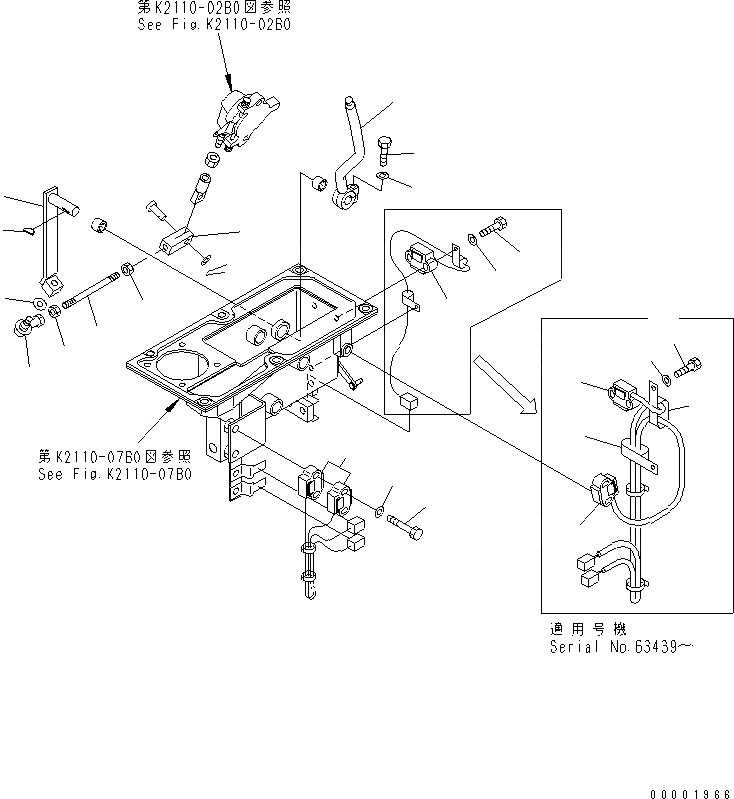 第K2110-02B0図参照
See Fig.K2110-02B0

第K2110-07B0図参照
See Fig.K2110-07B0

適用号機
Serial No.63439～

00001966