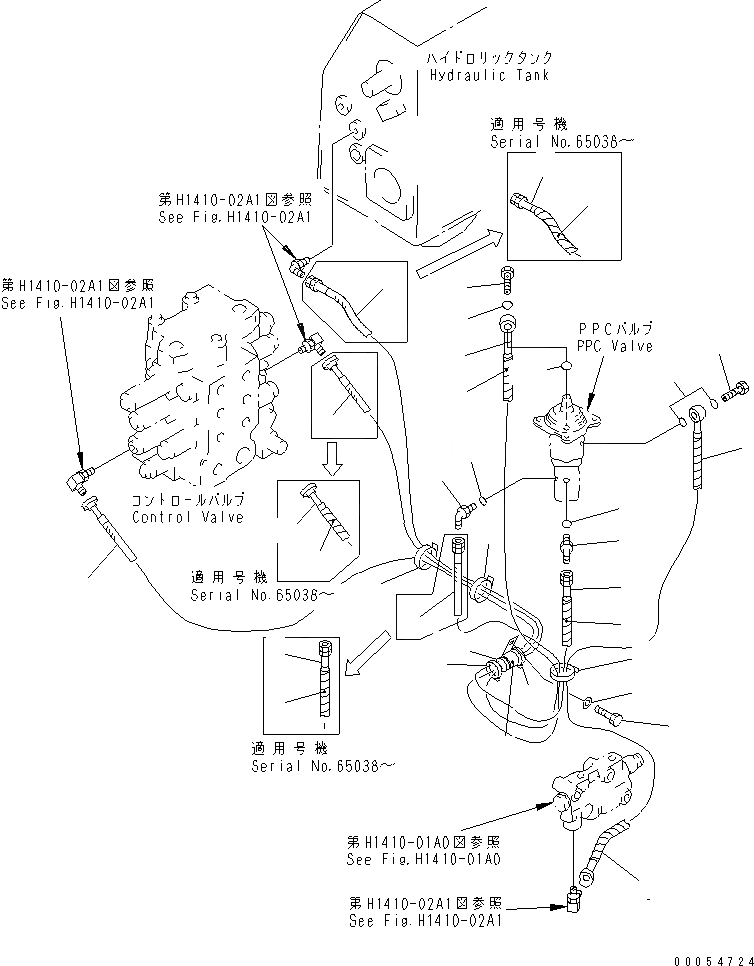 ハイドロリックタンク
Hydraulic Tank

適用号機
Serial No.65038～

第H1410-02A1図参照
See Fig.H1410-02A1

第H1410-02A1図参照
See Fig.H1410-02A1

PPCバルブ
PPC Valve

コントロールバルブ
Control Valve

適用号機
Serial No.65038～

適用号機
Serial No.65038～

第H1410-01A0図参照
See Fig.H1410-01A0

第H1410-02A1図参照
See Fig.H1410-02A1

00054724