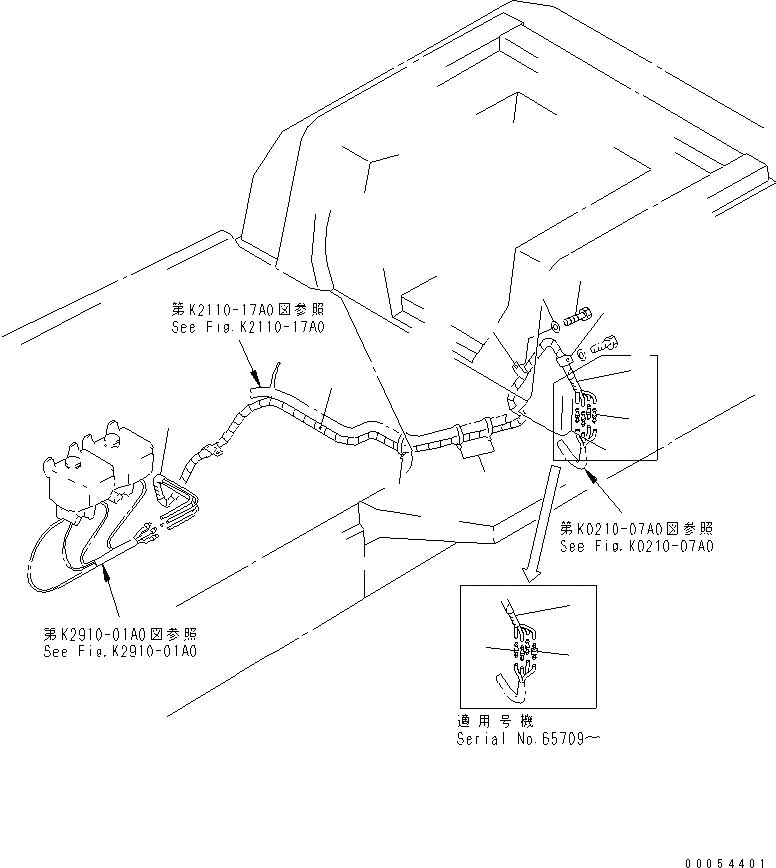 第K2110-17A0図参照
See Fig.K2110-17A0

第K0210-07A0図参照
See Fig.K0210-07A0

第K2910-01A0図参照
See Fig.K2910-01A0

適用号機
Serial No.65709～

00054401