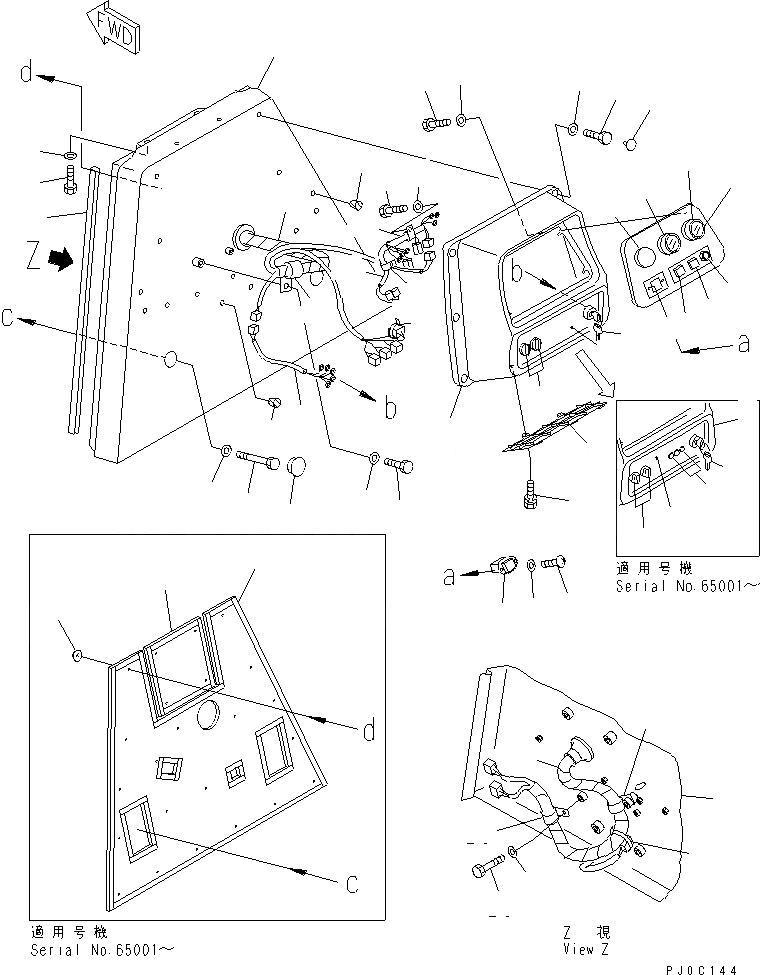 FWD

d

Z

c

b

b

a

適用号機
Serial No.65001~

a

d

c

適用号機
Serial No.65001~

Z 視
View Z

PJ0C144