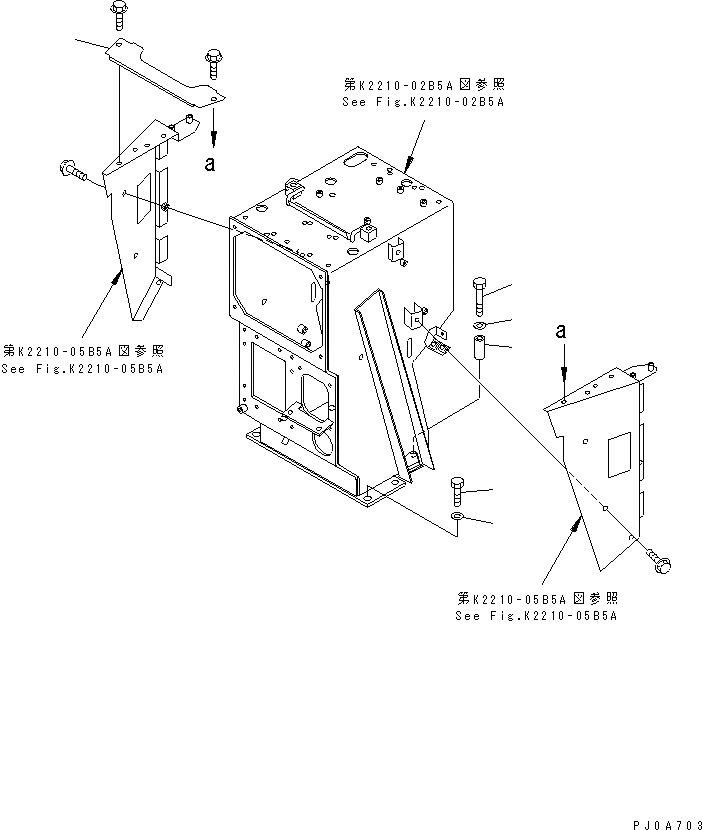 第K2210-02B5A図参照
See Fig.K2210-02B5A

a

第K2210-05B5A図参照
See Fig.K2210-05B5A

a

第K2210-05B5A図参照
See Fig.K2210-05B5A

PJ0A703