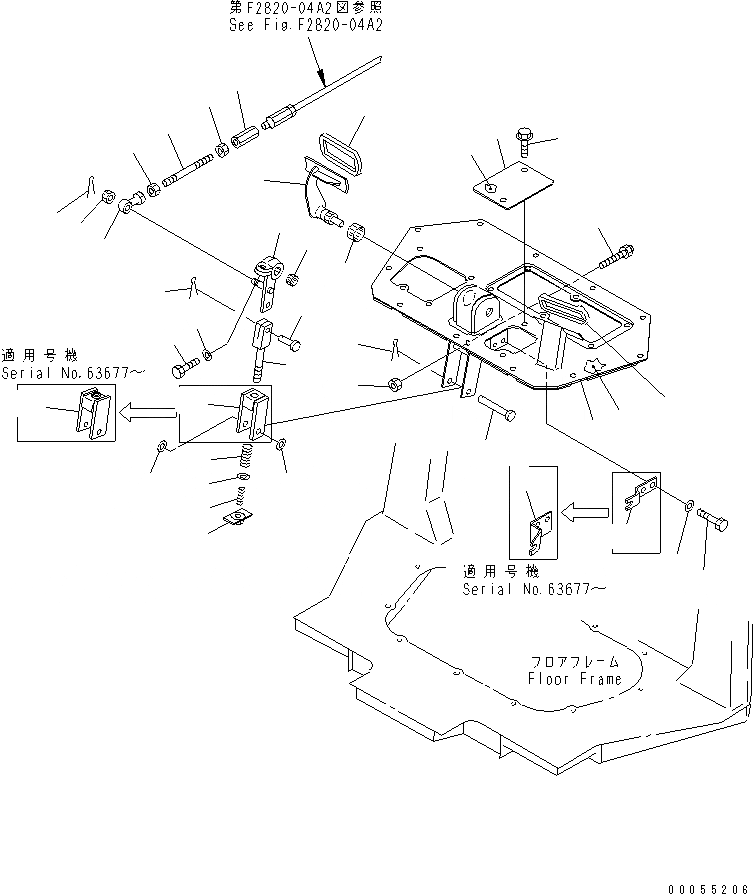 第F2820-04A2図参照
See Fig.F2820-04A2

適用号機
Serial No.63677～

適用号機
Serial No.63677～

フロアフレーム
Floor Frame

00055206