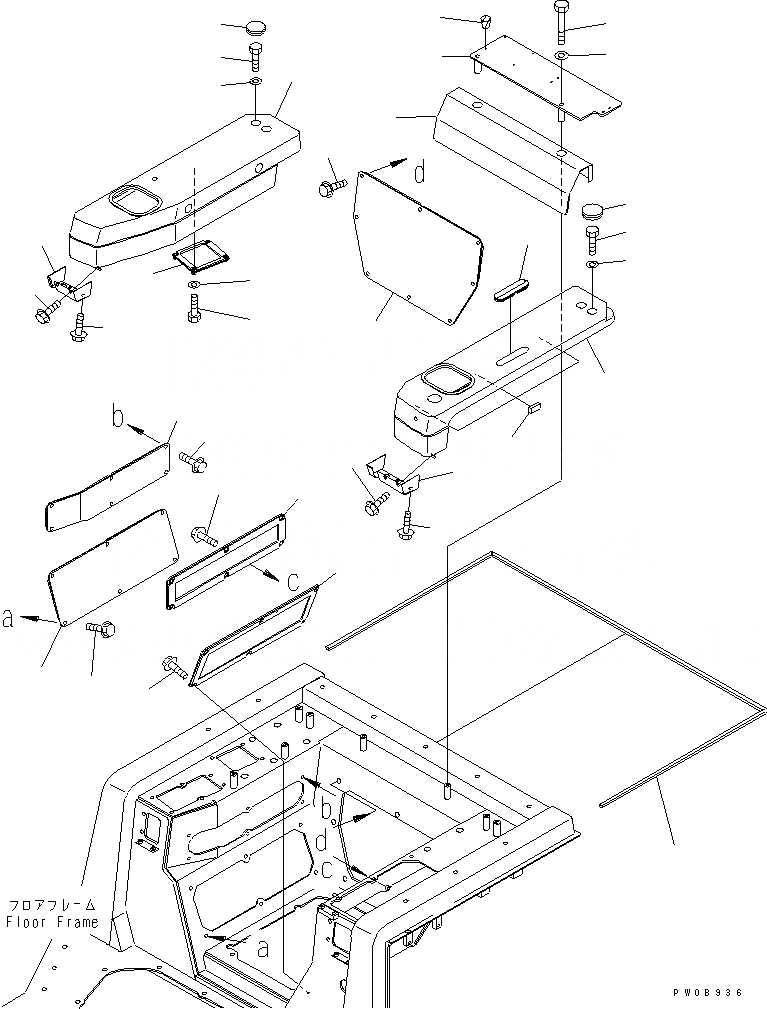 d
b
c
a
b
d
c
a
フロアフレーム
Floor Frame
PW08936