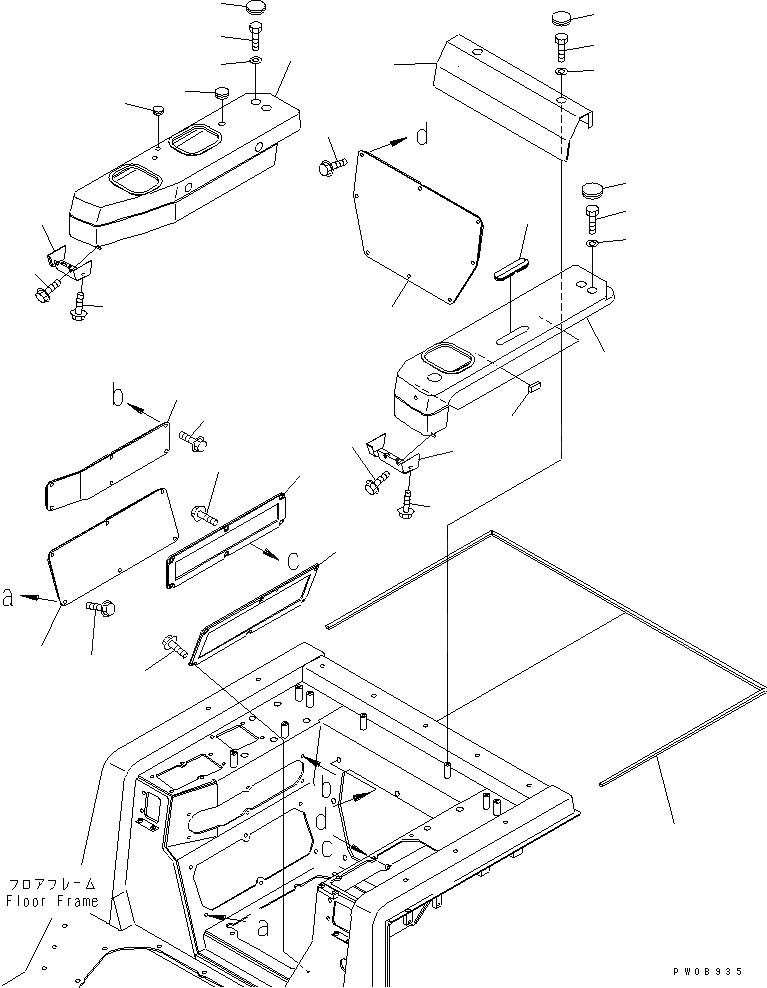 d

b

c

a

b

d

c

a

フロアフレーム
Floor Frame

PW08935