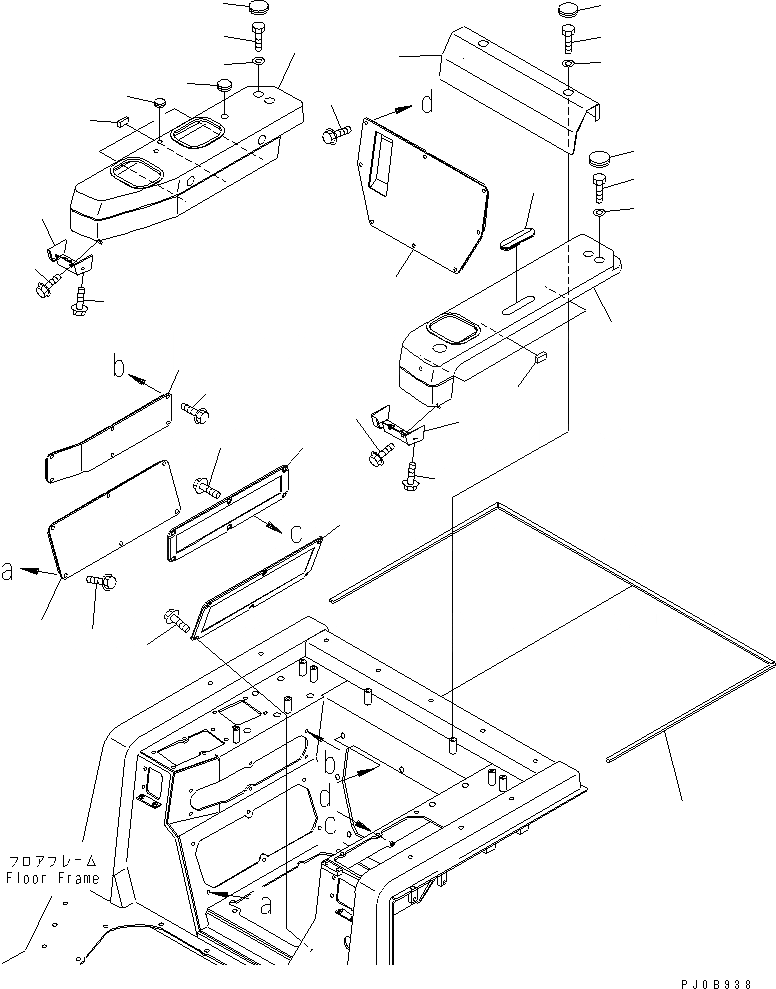 d

b

c

a

b

d

c

a

フロアフレーム
Floor Frame

PJ0B938