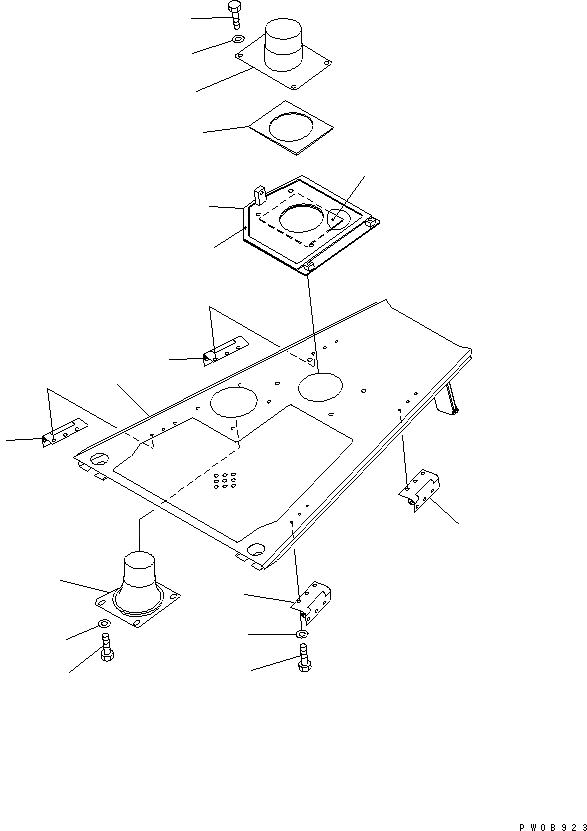 PW0B923