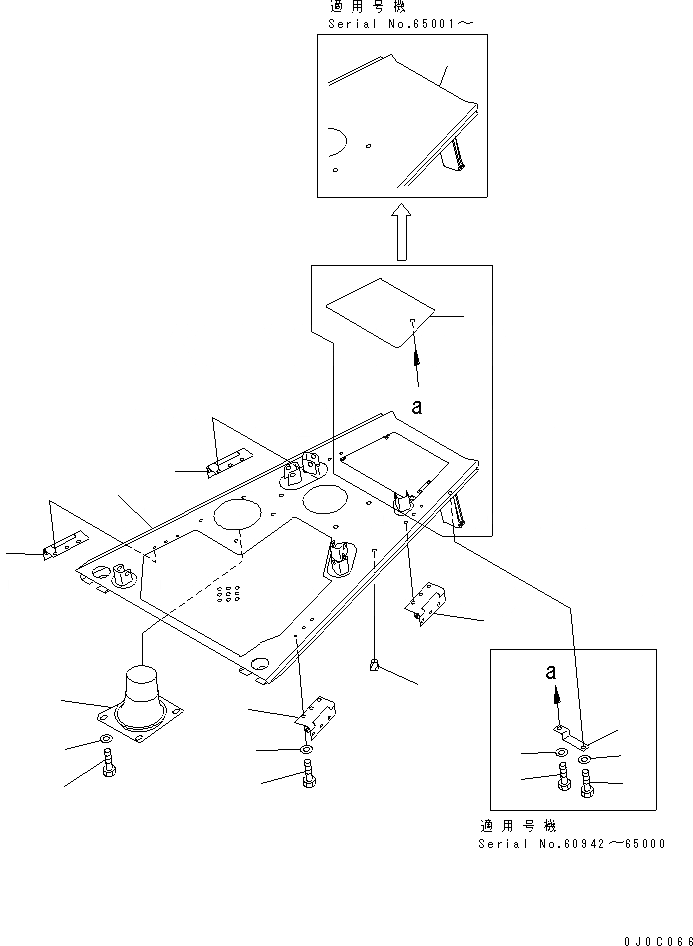 適用号機
Serial No.65001～

a

a

適用号機
Serial No.60942～65000

0J0C066