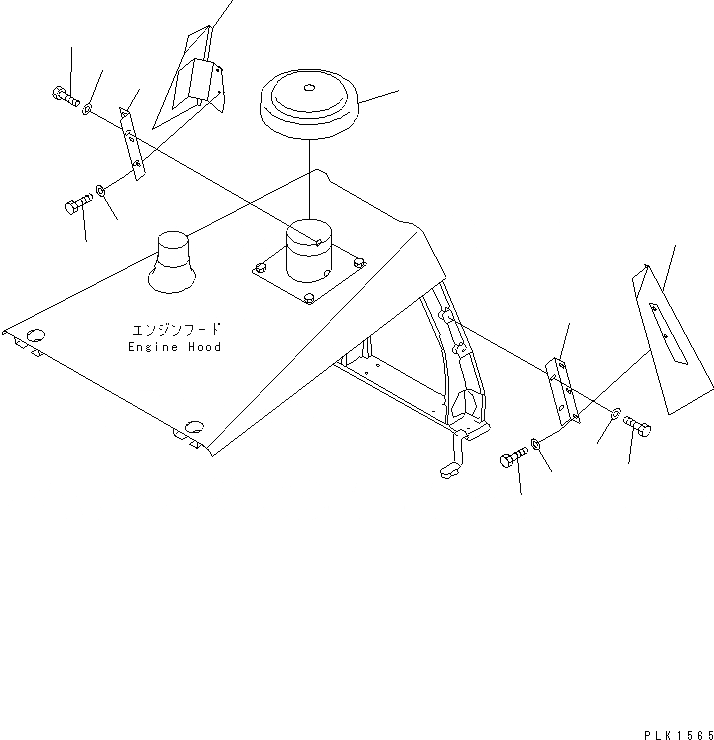 エンジンフード
Engine Hood

PLK1565