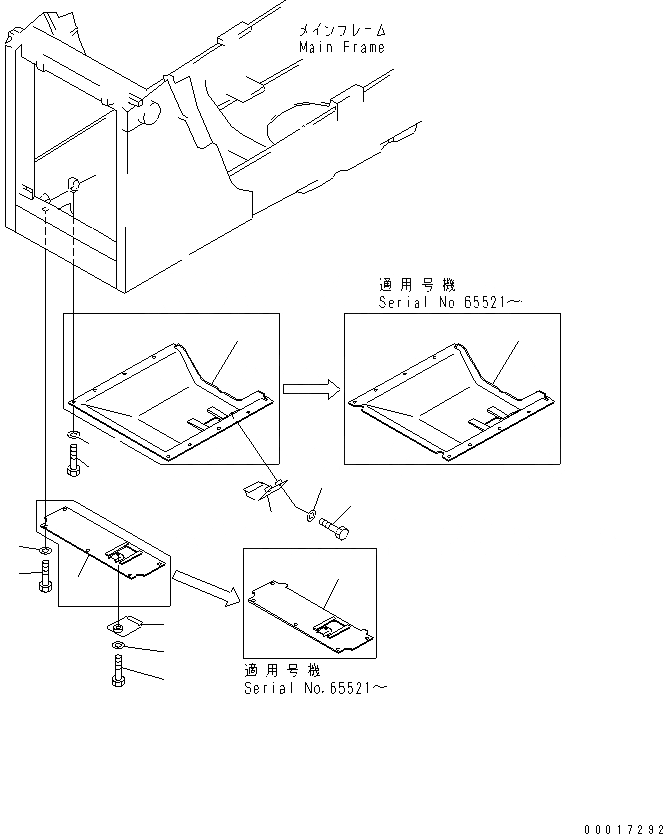 メインフレーム
Main Frame

適用号機
Serial No 65521～

適用号機
Serial No.65521～

00017292