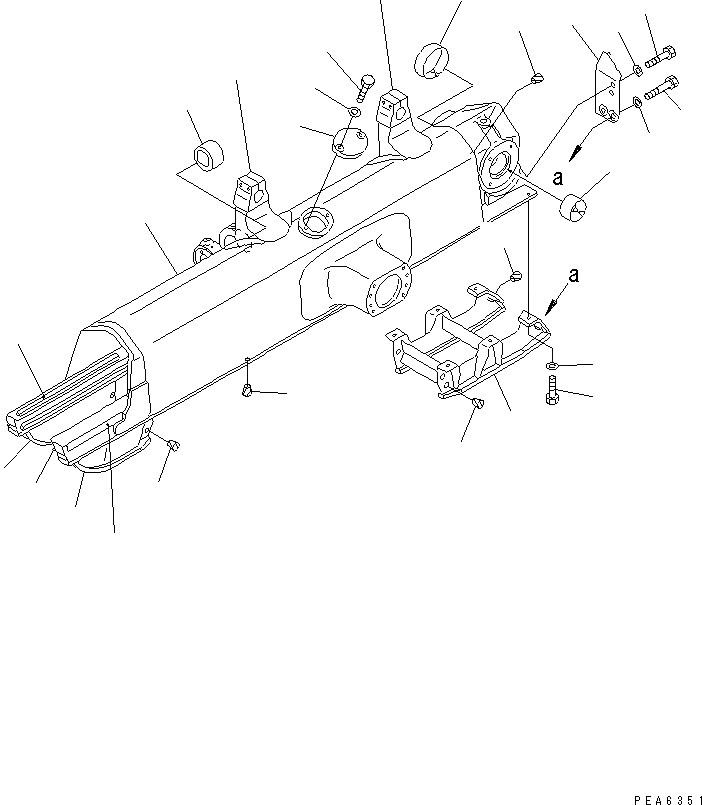 a

a

PEA6351