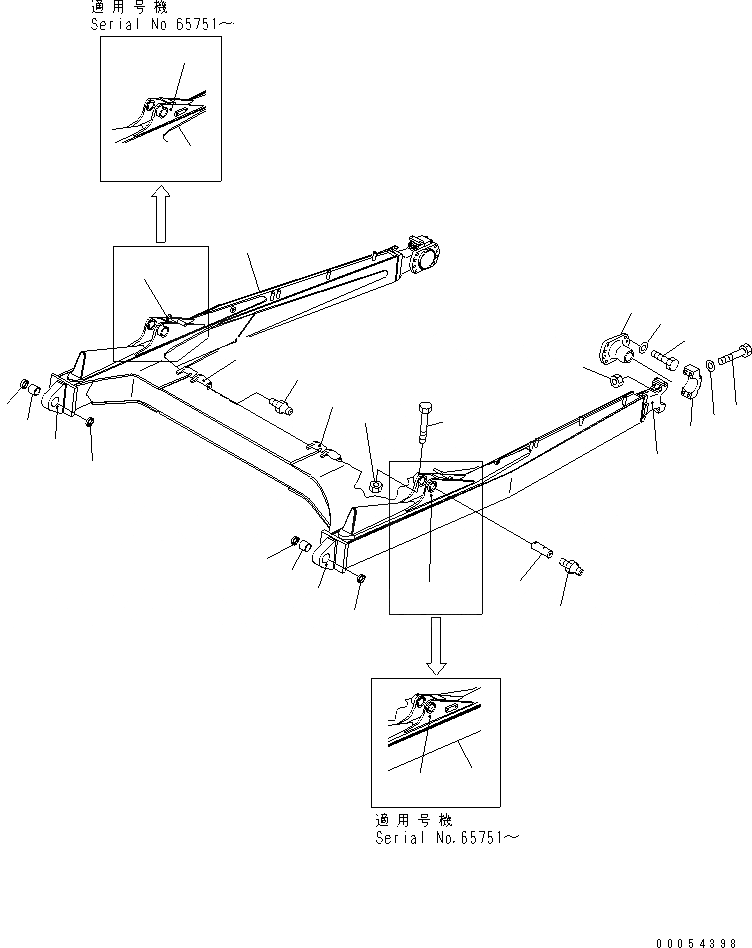 適用号機
Serial No 65751～

適用号機
Serial No.65751～

00054398