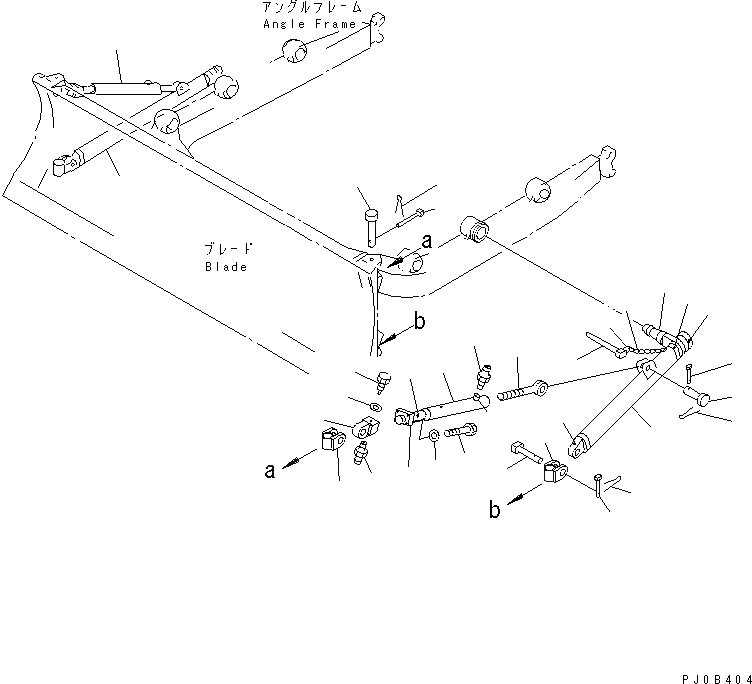 アングルフレーム
Angle Frame

ブレード
Blade

a

b

a

b

PJ0B404