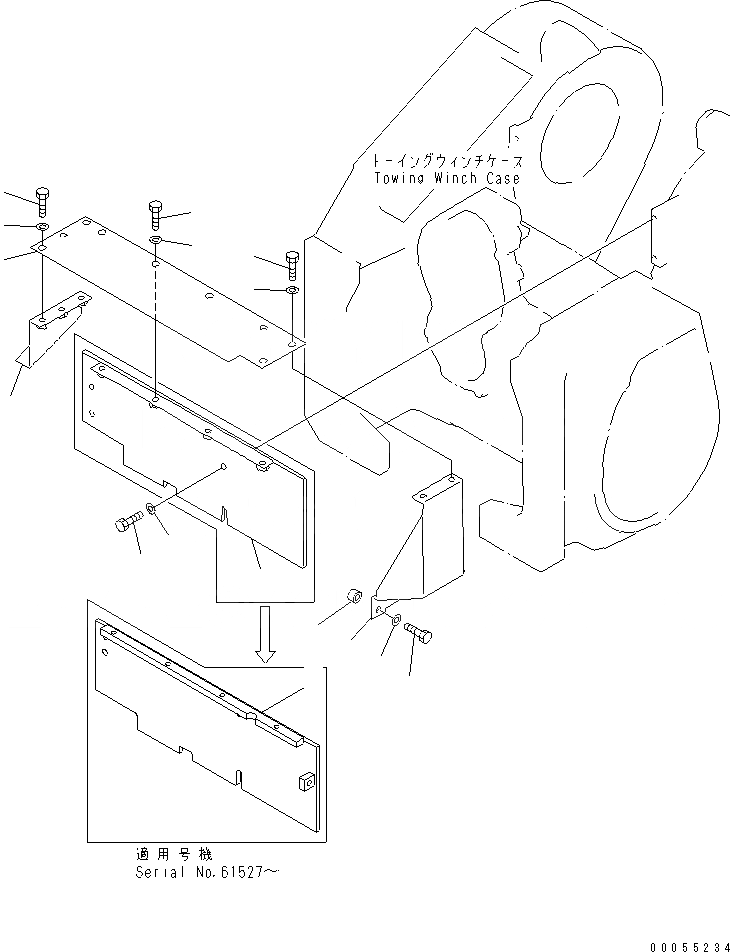 トーイングウィンチケース
Towing Winch Case

適用号機
Serial No.61527～

00055234