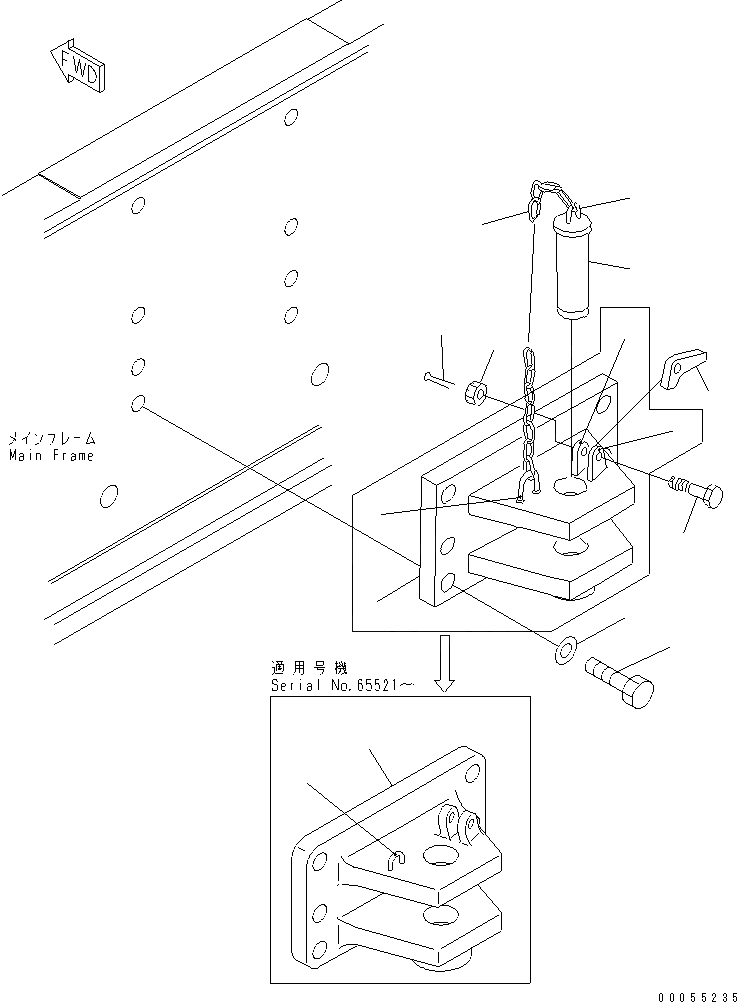 FWD

メインフレーム
Main Frame

適用号機
Serial No.65521～

00055235