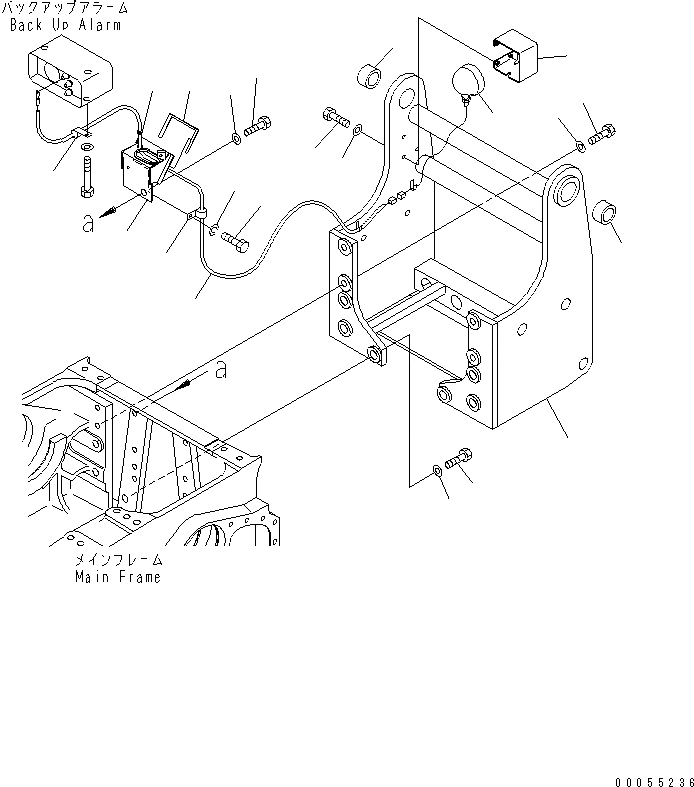 バックアップアラーム
Back Up Alarm

a

a

メインフレーム
Main Frame

00055236