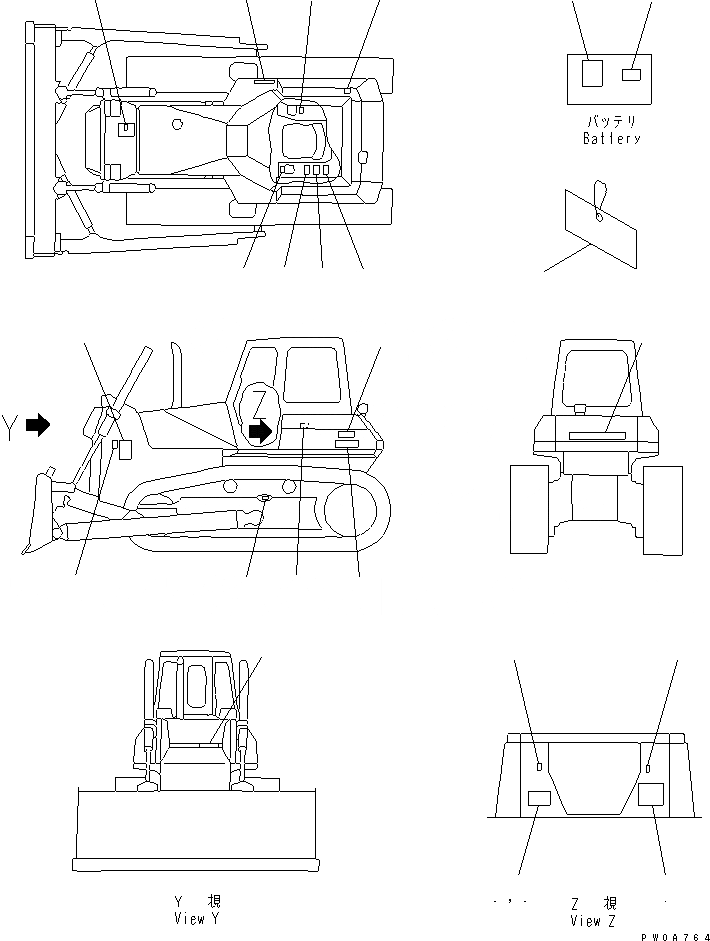 バッテリ
Battery

Y

Z

Y 視
View Y

Z 視
View Z

PW0A764