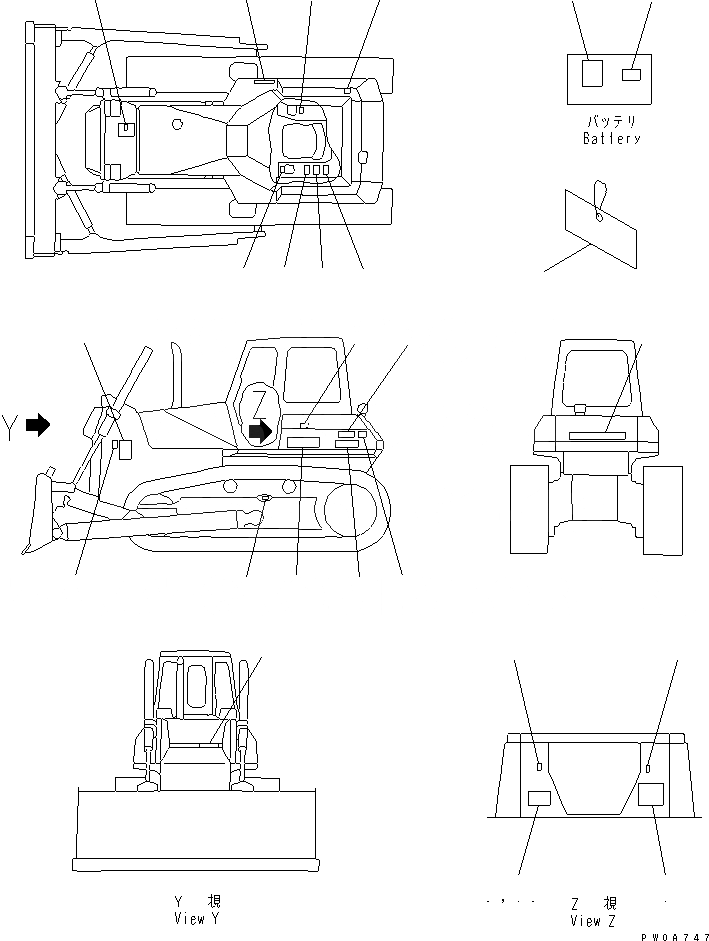 バッテリ
Battery

Y

Z

Y 視
View Y

Z 視
View Z

PW0A747