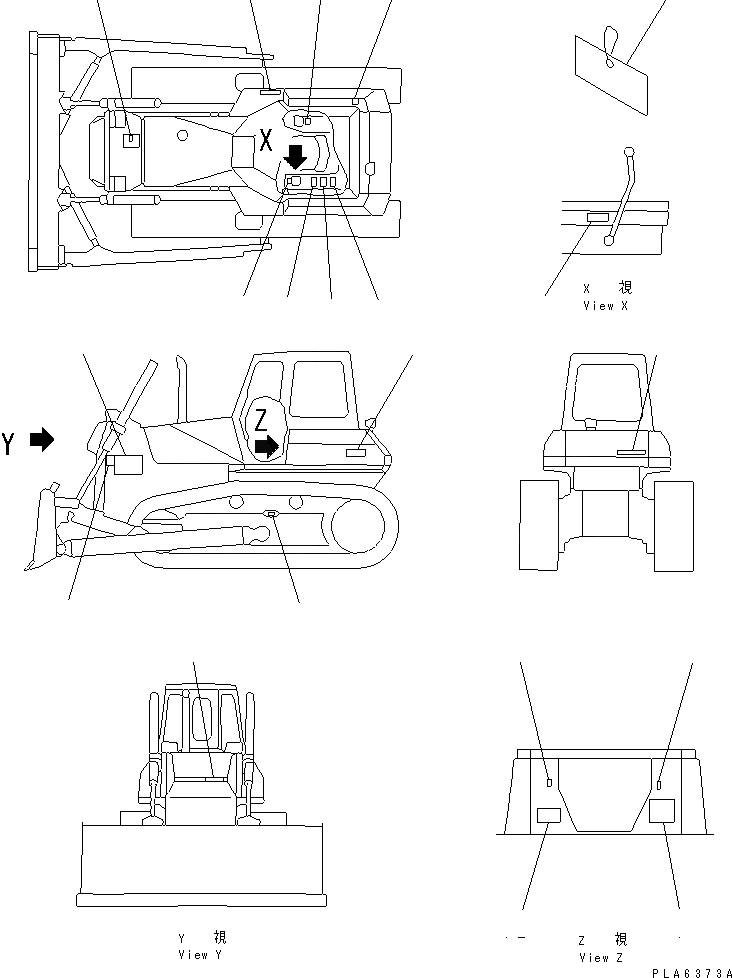 X

X 視
View X

Y

Z

Y 視
View Y

Z 視
View Z

PLA6373A