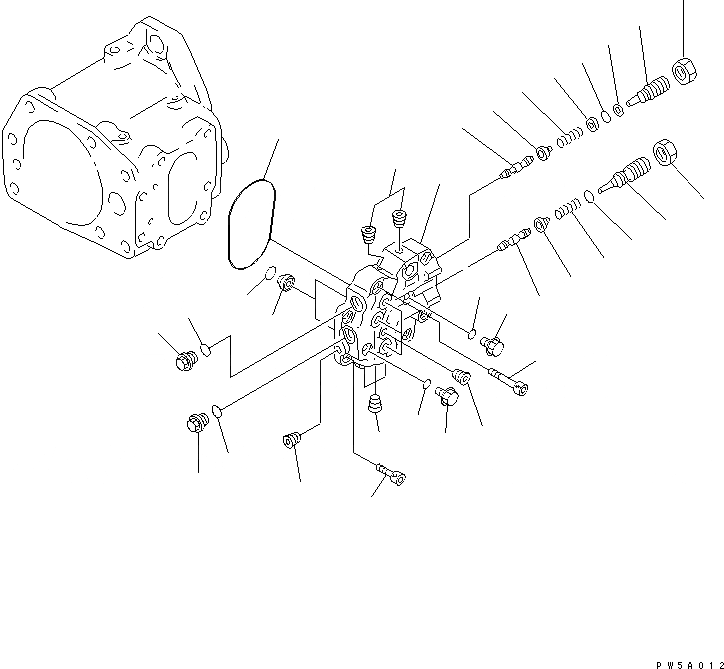 PW5A012