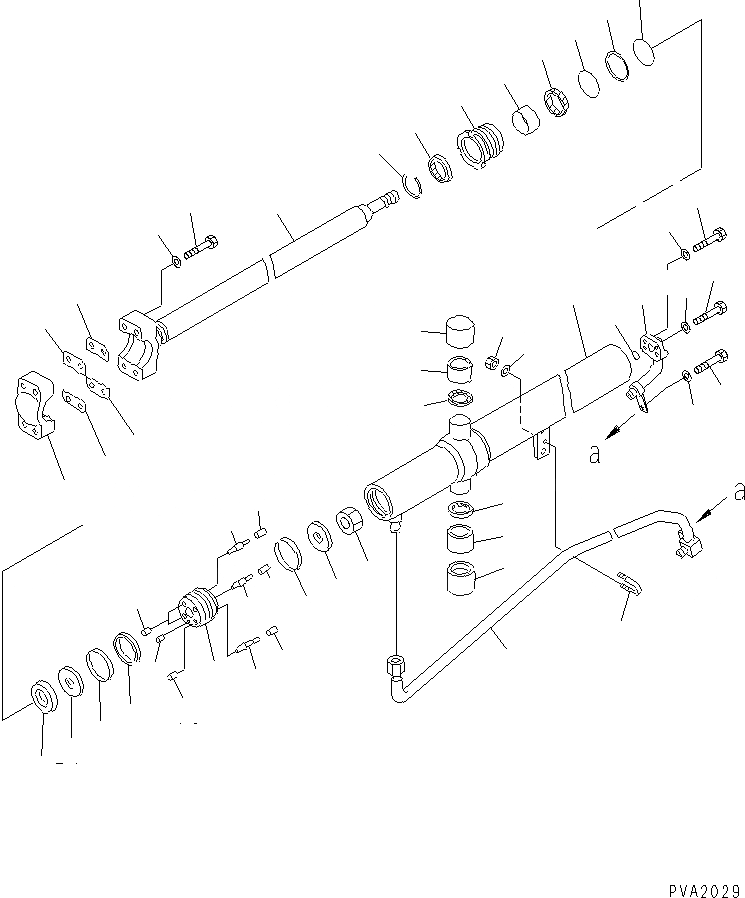 a

a

PVA2029