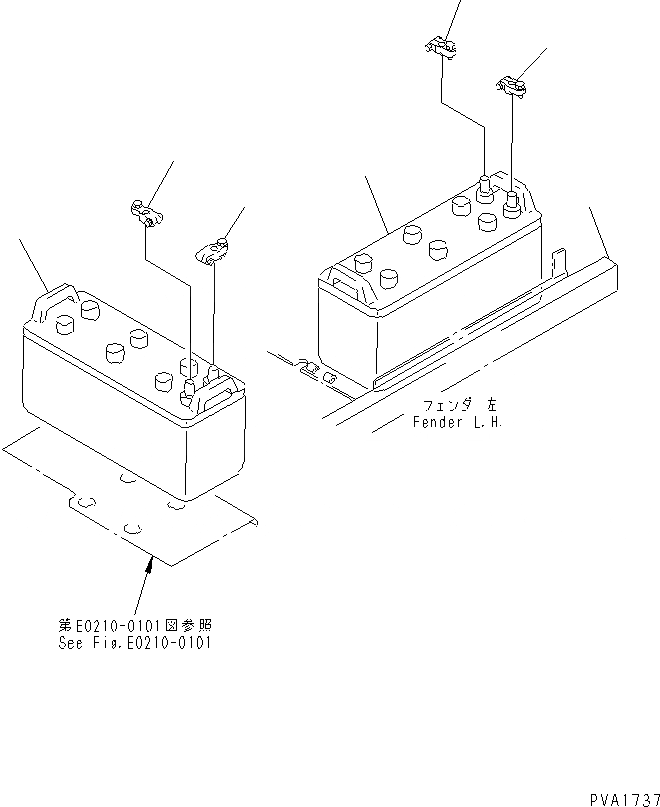 フェンダ 左
Fender L.H.

第E0210-0101図参照
See Fig.E0210-0101

PVA1737