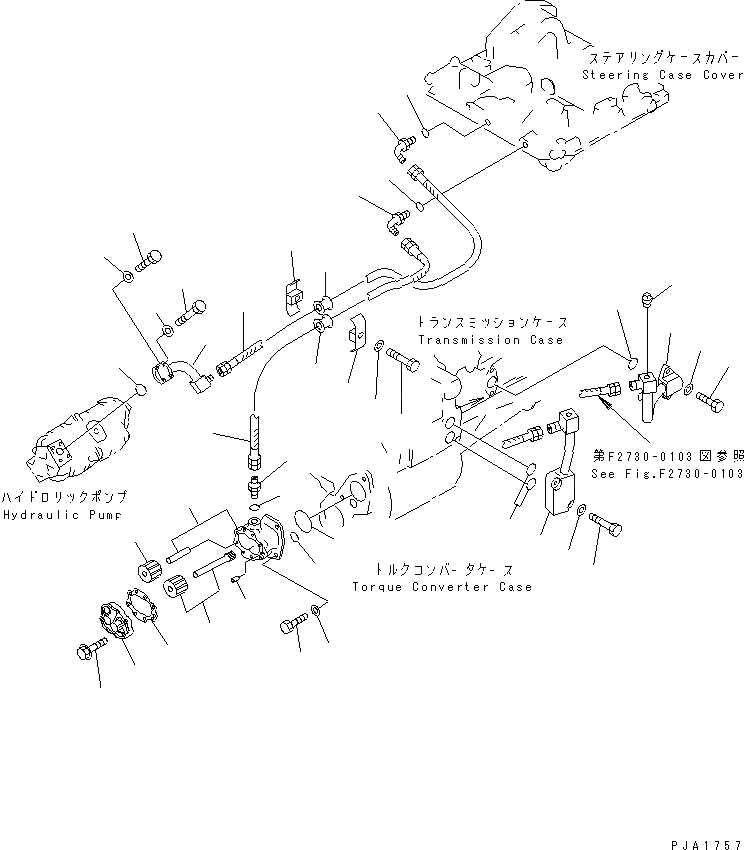 ステアリングケースカバー
Steering Case Cover

トランスミッションケース
Transmission Case

第F2730-0103図参照
See Fig.F2730-0103

ハイドロリックポンプ
Hydraulic Pump

トルクコンバータケース
Torque Converter Case

PJA1757