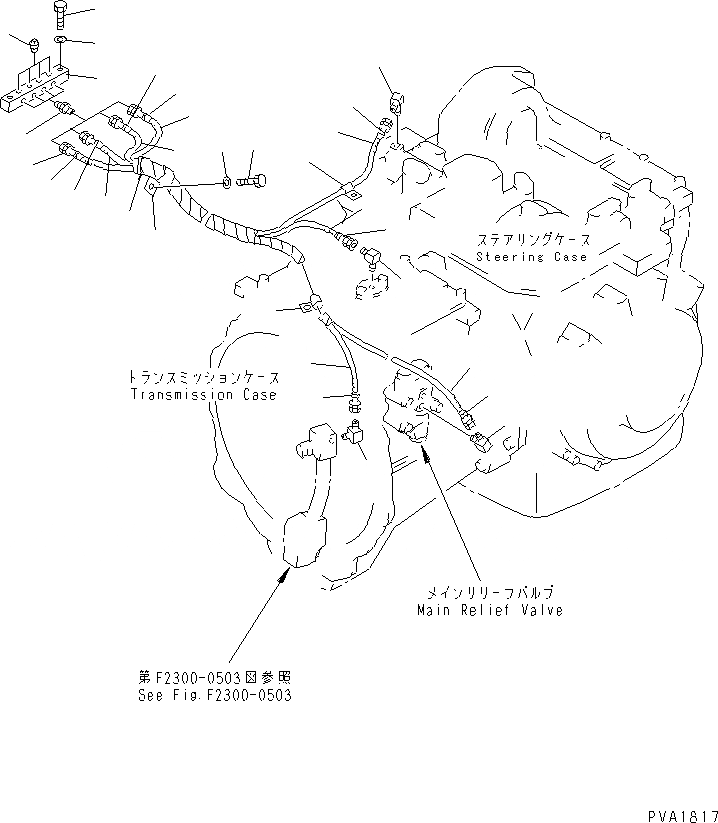 ステアリングケース
Steering Case

トランスミッションケース
Transmission Case

メインリリーフバルブ
Main Relief Valve

第F2300-0503図参照
See Fig.F2300-0503

PVA1817