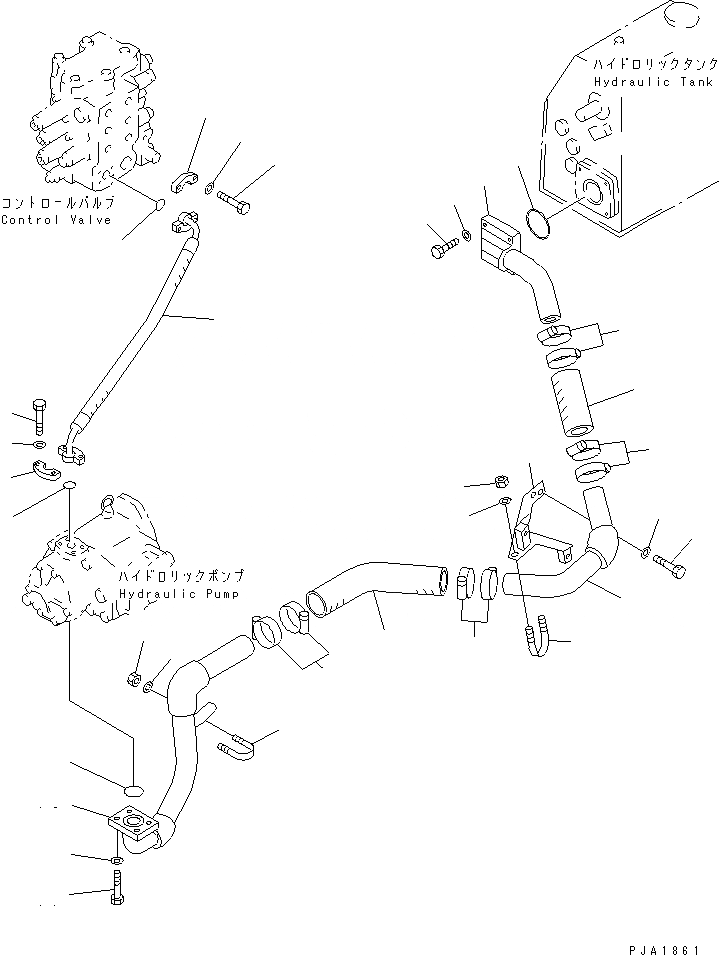 ハイドロリックタンク
Hydraulic Tank

コントロールバルブ
Control Valve

ハイドロリックポンプ
Hydraulic Pump

PJA1861