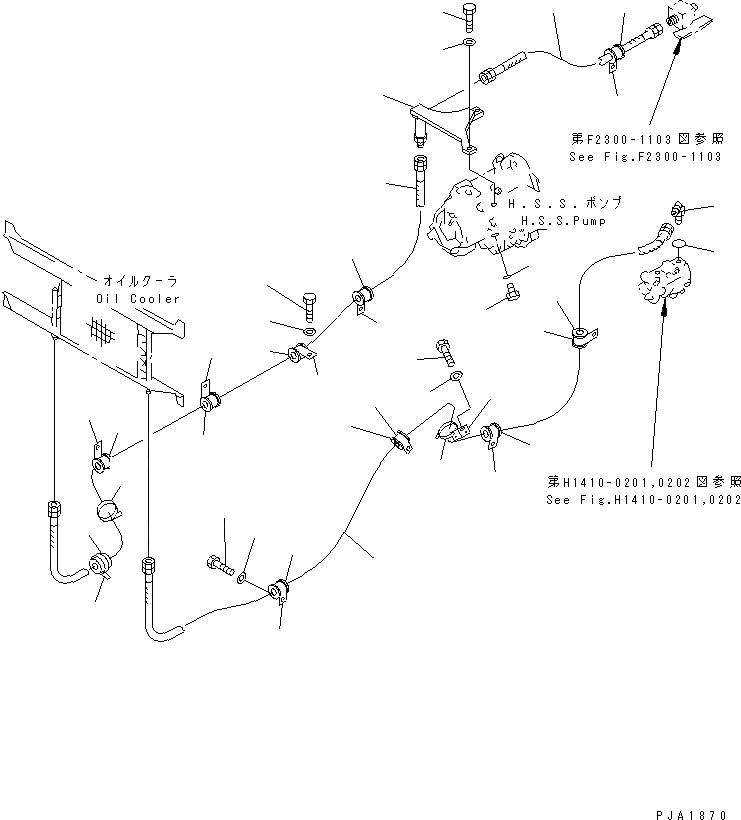 第F2300-1103図参照
See Fig.F2300-1103

H.S.S.ポンプ
H.S.S.Pump

オイルクーラ
Oil Cooler

第H1410-0201,0202図参照
See Fig.H1410-0201,0202

PJA1870